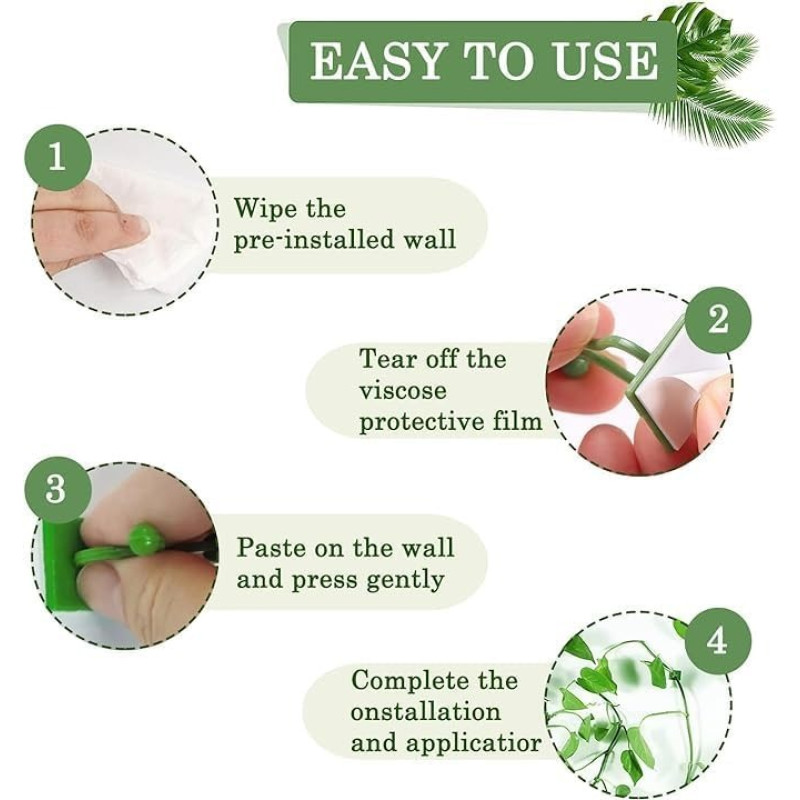 EASY TO USE

1

Wipe the pre-installed wall

2

Tear off the viscose protective film

3

Paste on the wall and press gently

4

Complete the onstallation and applicatior