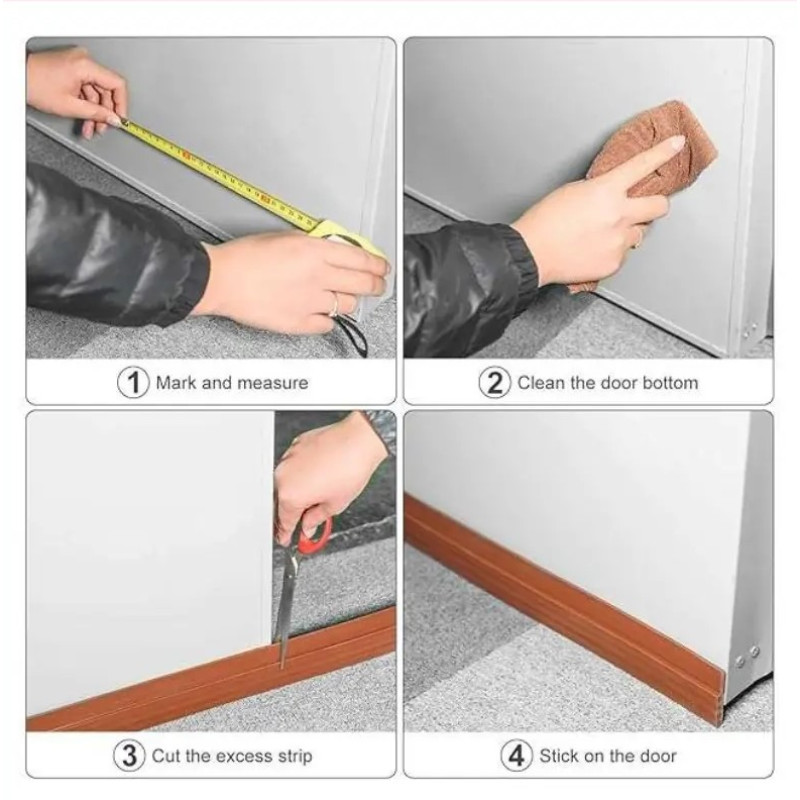 1 Mark and measure

2 Clean the door bottom

3 Cut the excess strip

4 Stick on the door