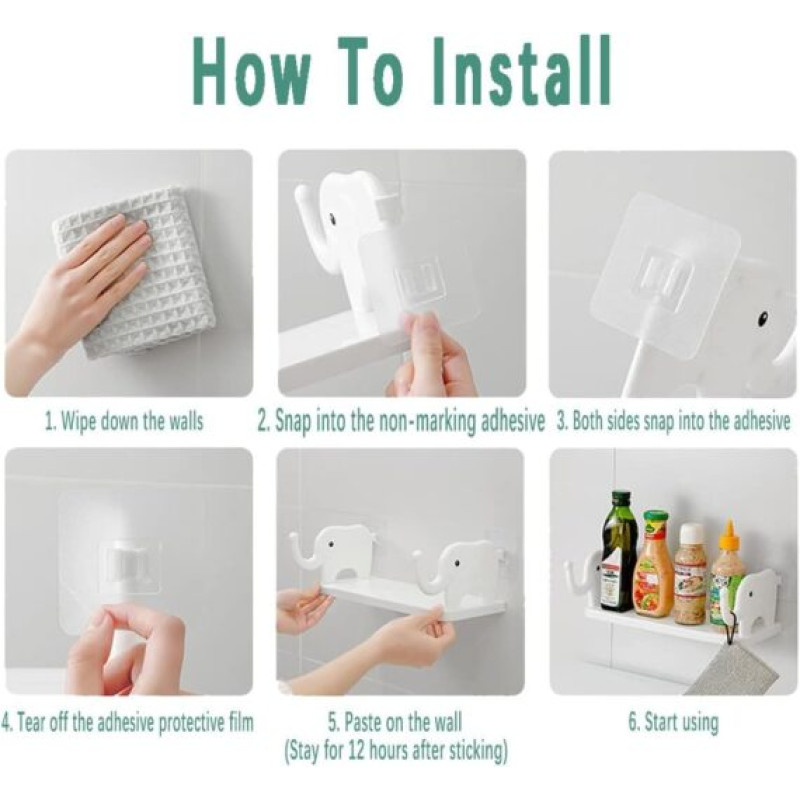 How To Install

1. Wipe down the walls

2. Snap into the non-marking adhesive

3. Both sides snap into the adhesive

4. Tear off the adhesive protective film

5. Paste on the wall
(Stay for 12 hours after sticking)

6. Start using