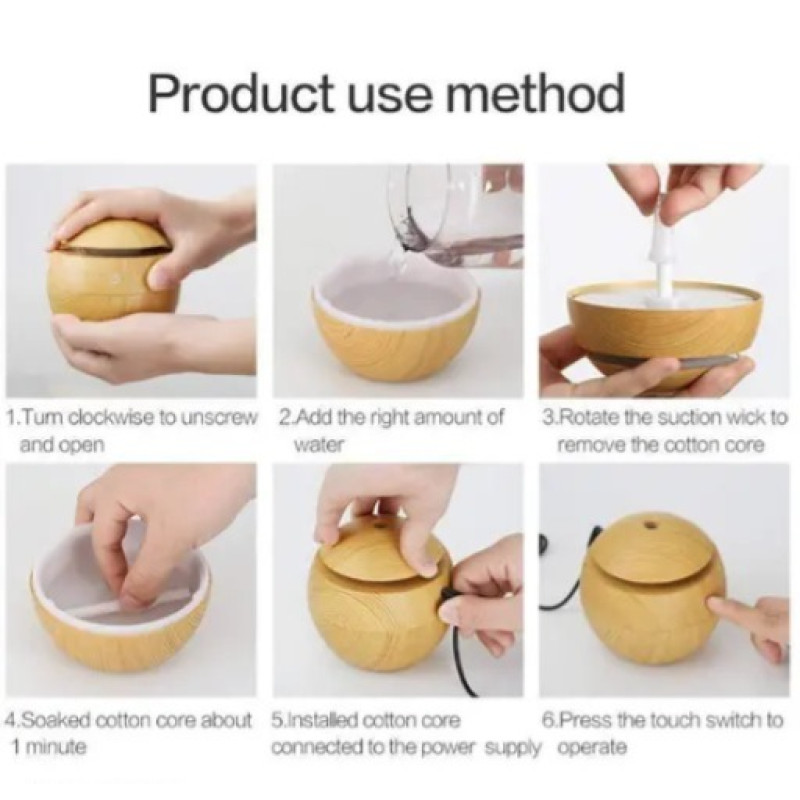 Product use method

1.Turn clockwise to unscrew and open

2.Add the right amount of water

3.Rotate the suction wick to remove the cotton core

4.Soaked cotton core about 1 minute

5.Installed cotton core connected to the power supply

6.Press the touch switch to operate