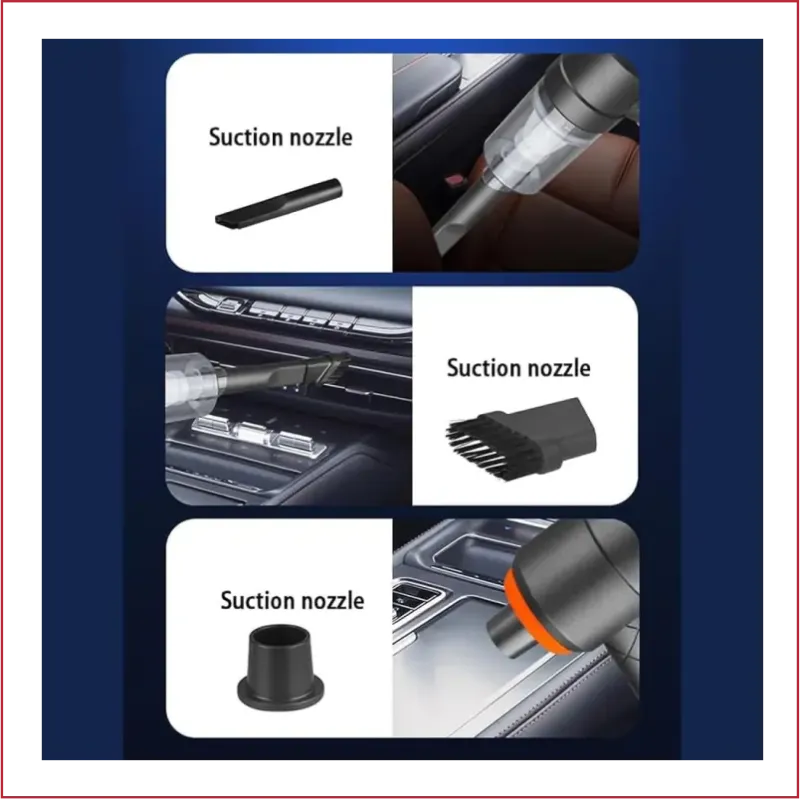 Suction nozzle

Suction nozzle

Suction nozzle