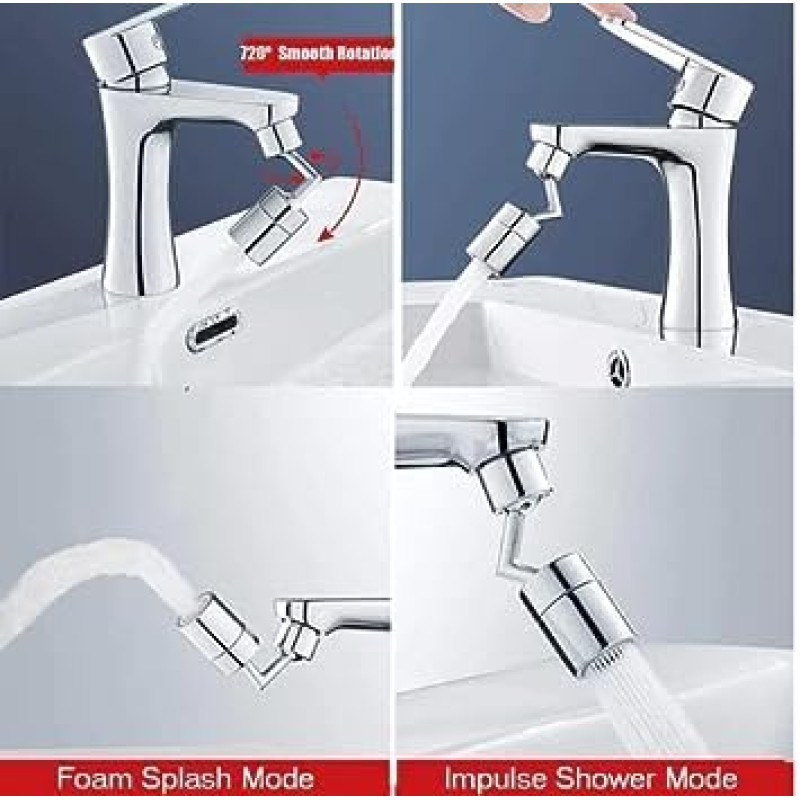 720° Smooth Rotation

Foam Splash Mode

Impulse Shower Mode