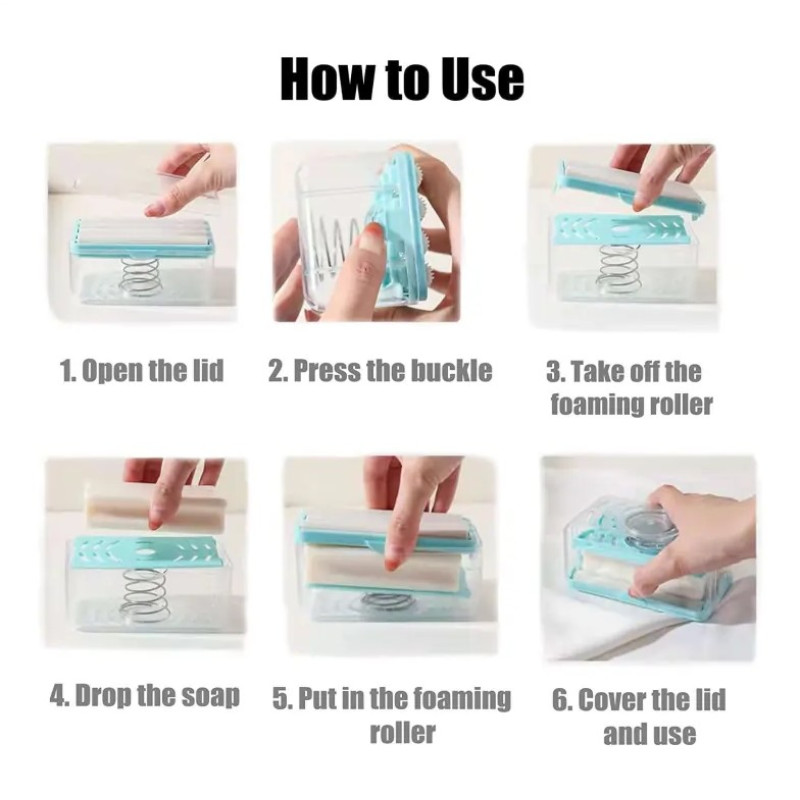 How to Use

1. Open the lid

2. Press the buckle

3. Take off the foaming roller

4. Drop the soap

5. Put in the foaming roller

6. Cover the lid and use