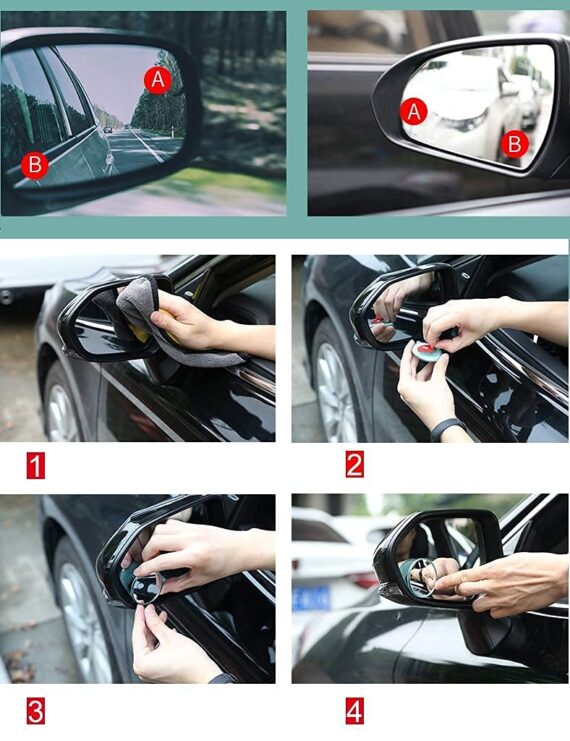 A
B
A
B
1
2
3
4